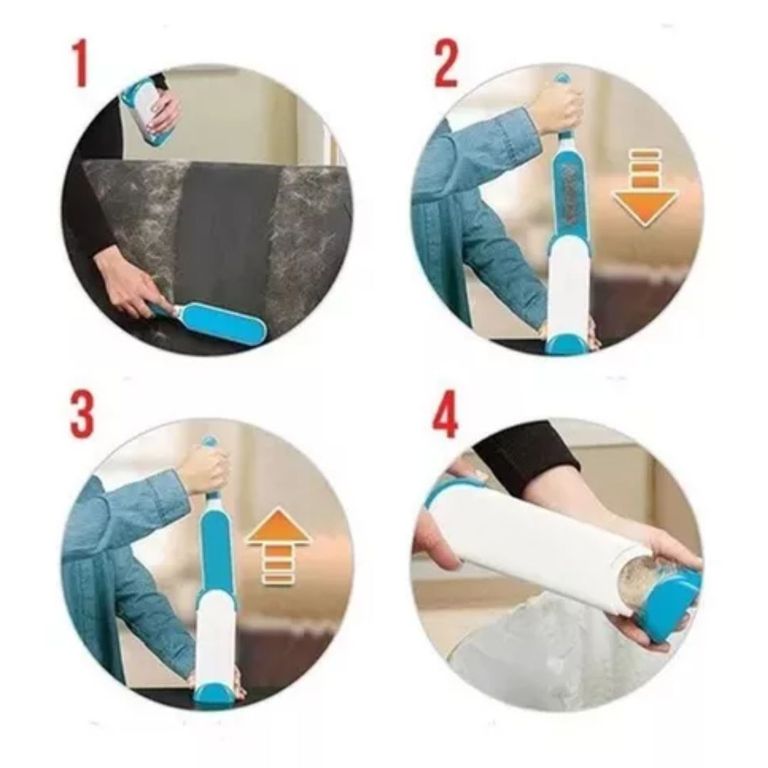 1

2

3

4