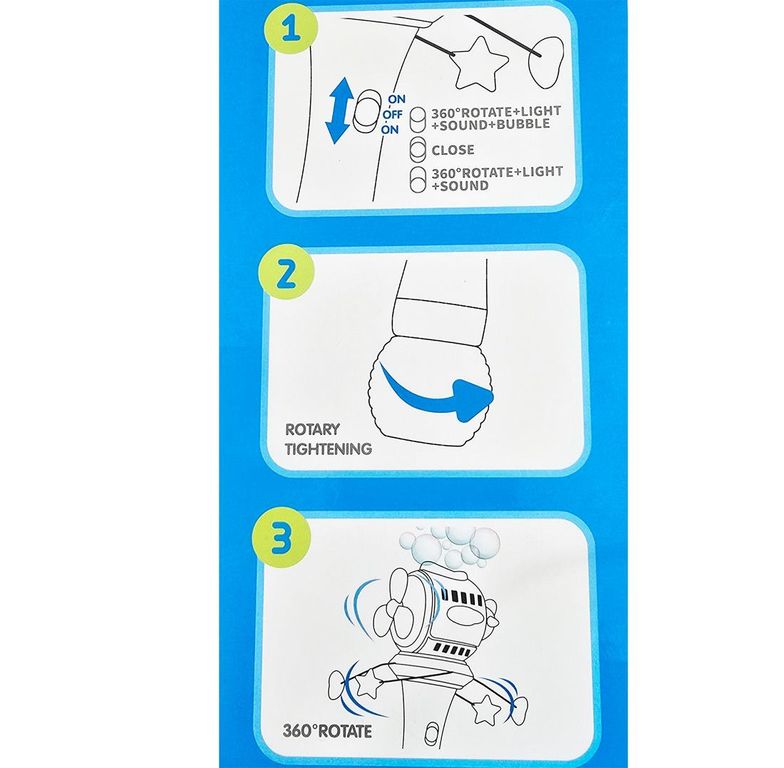 1

ON
OFF
ON

360°ROTATE+LIGHT +SOUND+BUBBLE

CLOSE

360°ROTATE+LIGHT +SOUND

2

ROTARY TIGHTENING

3

360°ROTATE