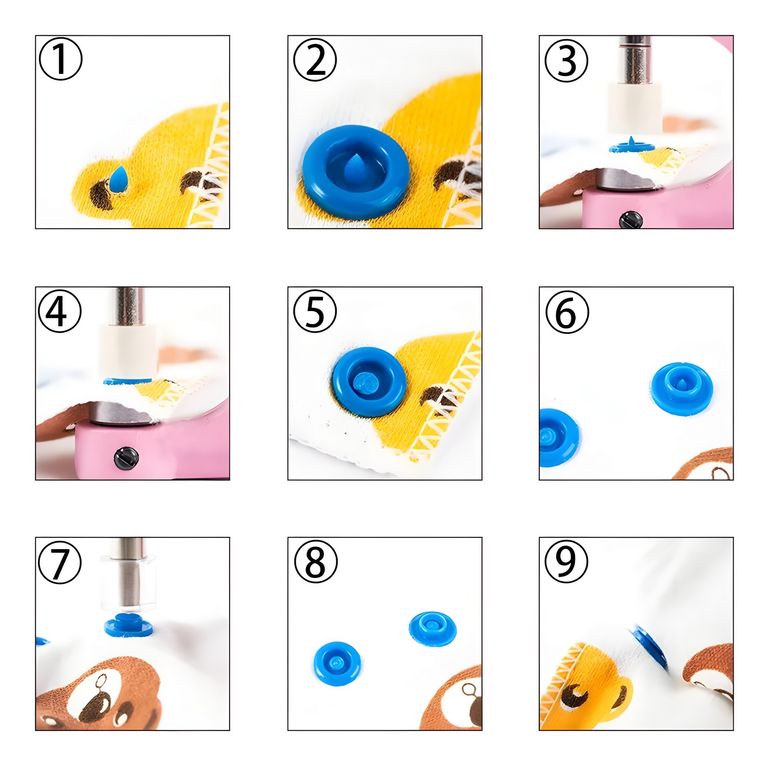 ①
②
③
④
⑤
⑥
⑦
⑧
⑨