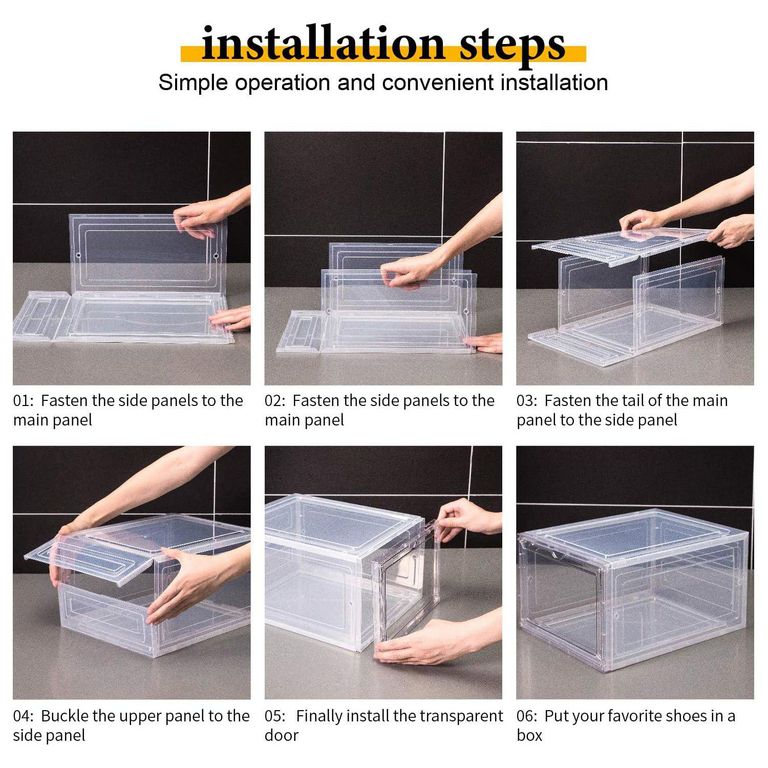 installation steps
Simple operation and convenient installation

01: Fasten the side panels to the main panel

02: Fasten the side panels to the main panel

03: Fasten the tail of the main panel to the side panel

04: Buckle the upper panel to the side panel

05: Finally install the transparent door

06: Put your favorite shoes in a box